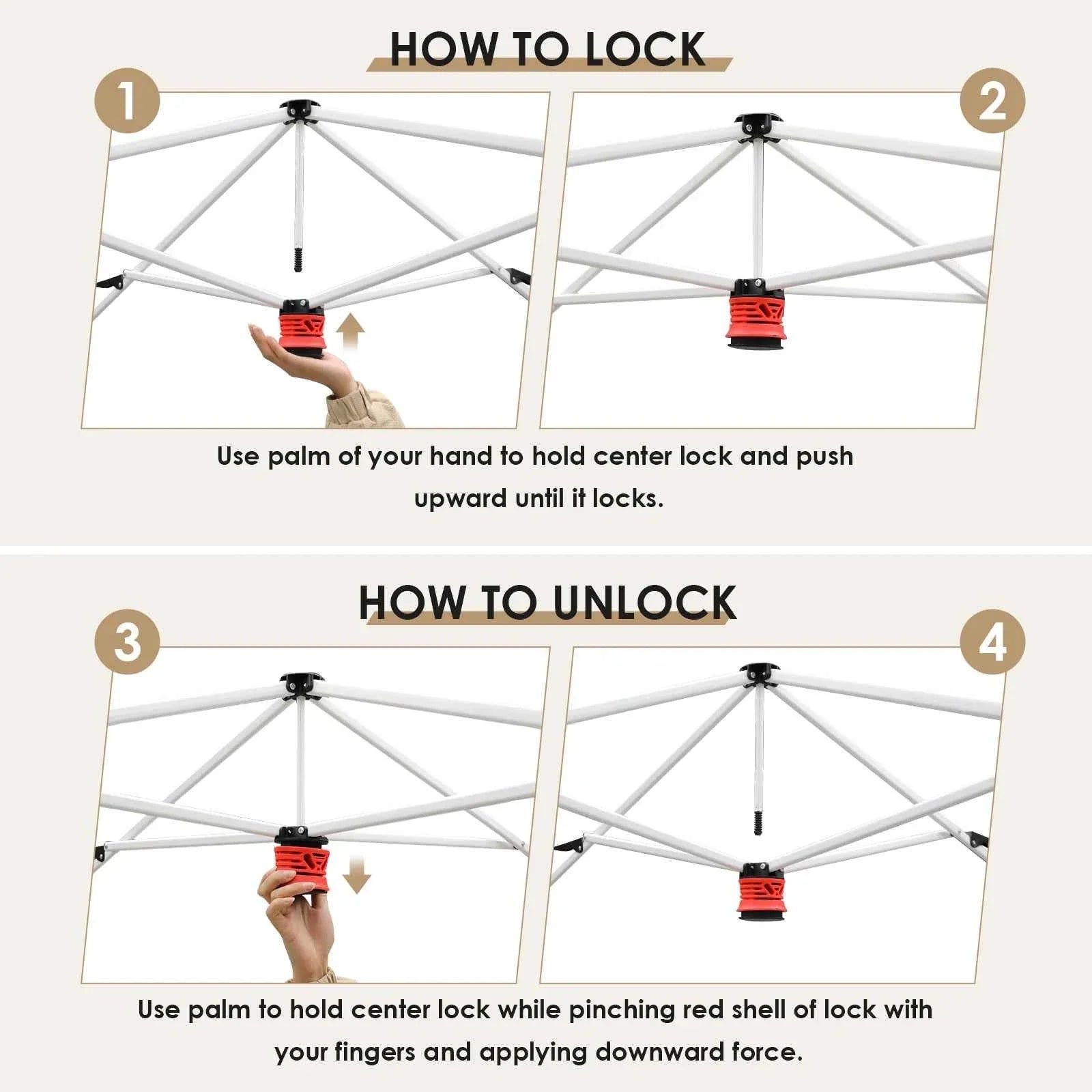 HOW TO LOCK

1

2

Use palm of your hand to hold center lock and push upward until it locks.

HOW TO UNLOCK

3

4

Use palm to hold center lock while pinching red shell of lock with your fingers and applying downward force.