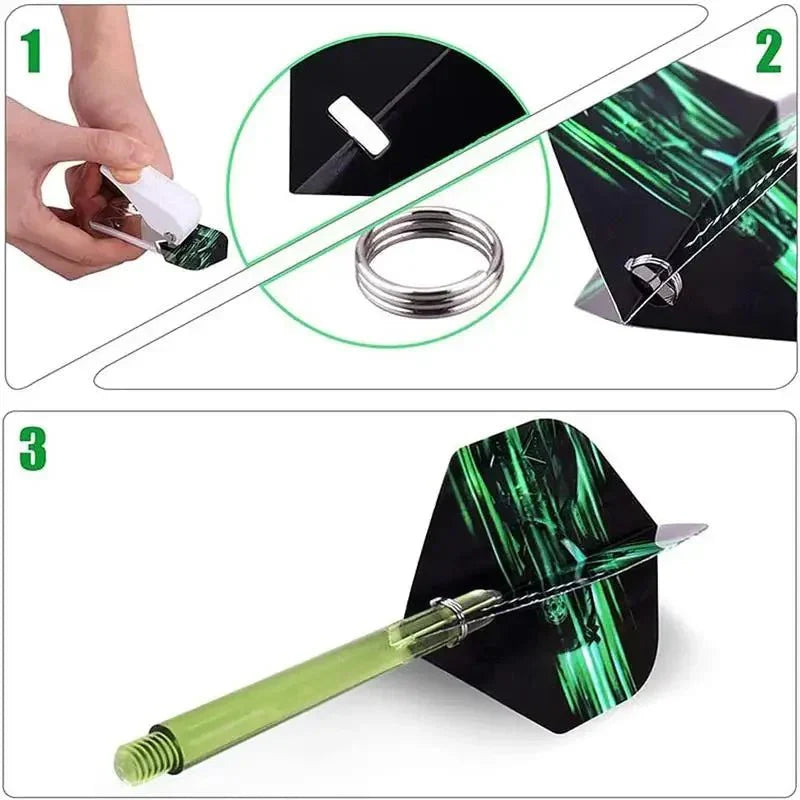 1

2

3